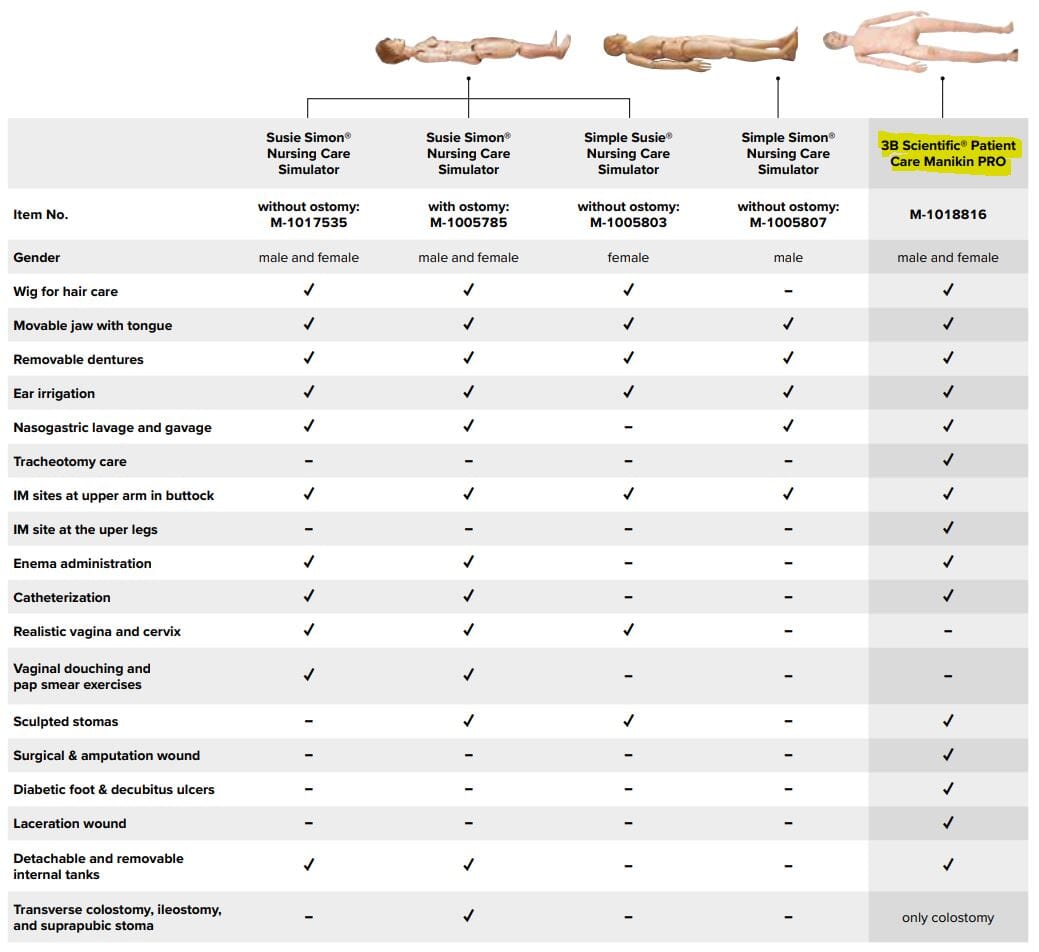 | | Susie Simon® Nursing Care Simulator | Susie Simon® Nursing Care Simulator | Simple Susie® Nursing Care Simulator | Simple Simon® Nursing Care Simulator | 3B Scientific® Patient Care Manikin PRO |
|---|---|---|---|---|---|
| Item No. | without ostomy: M-1017535 | with ostomy: M-1005785 | without ostomy: M-1005803 | without ostomy: M-1005807 | M-1018816 |
| Gender | male and female | male and female | female | male | male and female |
| Wig for hair care | ✓ | ✓ | ✓ | – | ✓ |
| Movable jaw with tongue | ✓ | ✓ | ✓ | ✓ | ✓ |
| Removable dentures | ✓ | ✓ | ✓ | ✓ | ✓ |
| Ear irrigation | ✓ | ✓ | ✓ | ✓ | ✓ |
| Nasogastric lavage and gavage | ✓ | ✓ | – | ✓ | ✓ |
| Tracheotomy care | – | – | – | – | ✓ |
| IM sites at upper arm in buttock | ✓ | ✓ | ✓ | ✓ | ✓ |
| IM site at the uper legs | – | – | – | – | ✓ |
| Enema administration | ✓ | ✓ | – | – | ✓ |
| Catheterization | ✓ | ✓ | – | – | ✓ |
| Realistic vagina and cervix | ✓ | ✓ | ✓ | – | – |
| Vaginal douching and pap smear exercises | ✓ | ✓ | – | – | – |
| Sculpted stomas | – | ✓ | ✓ | – | ✓ |
| Surgical & amputation wound | – | – | – | – | ✓ |
| Diabetic foot & decubitus ulcers | – | – | – | – | ✓ |
| Laceration wound | – | – | – | – | ✓ |
| Detachable and removable internal tanks | ✓ | ✓ | – | – | ✓ |
| Transverse colostomy, ileostomy, and suprapubic stoma | – | ✓ | – | – | only colostomy |