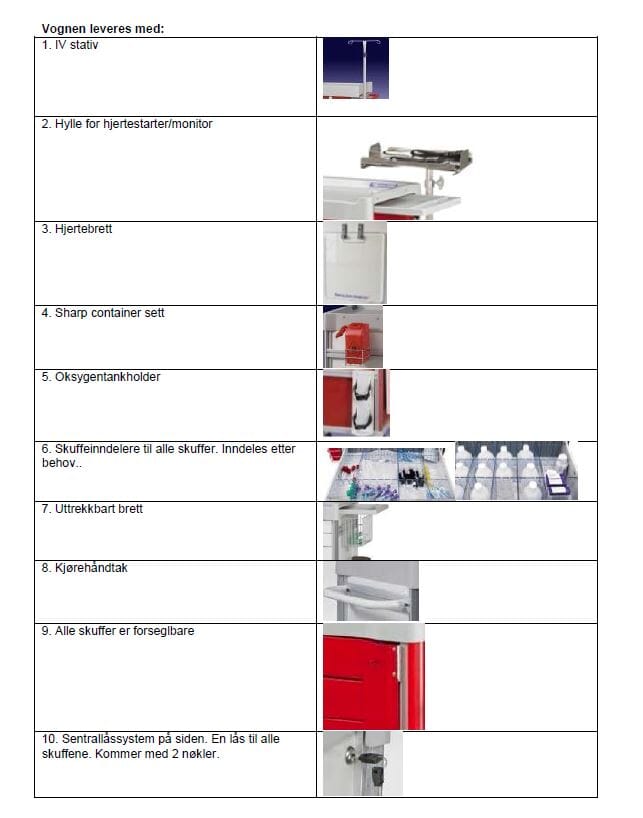 Vognen leveres med:

| | |
|---|---|
| 1. IV stativ | |
| 2. Hylle for hjertestarter/monitor | |
| 3. Hjertebrett | |
| 4. Sharp container sett | |
| 5. Oksygentankholder | |
| 6. Skuffeinndelere til alle skuffer. Inndeles etter behov.. | |
| 7. Uttrekkbart brett | |
| 8. Kjørehåndtak | |
| 9. Alle skuffer er forseglbare | |
| 10. Sentrallåssystem på siden. En lås til alle skuffene. Kommer med 2 nøkler. | |