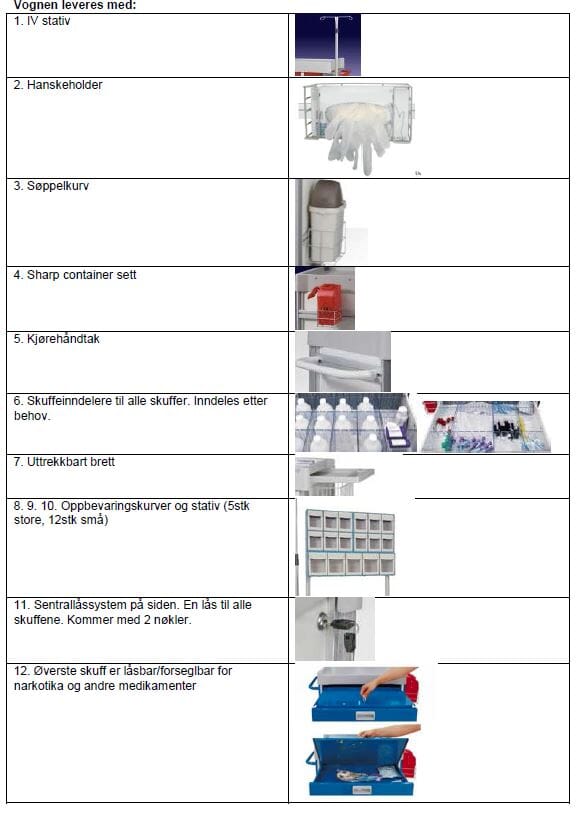 Vognen leveres med:

| | |
|---|---|
| 1. IV stativ | |
| 2. Hanskeholder | |
| 3. Søppelkurv | |
| 4. Sharp container sett | |
| 5. Kjørehåndtak | |
| 6. Skuffeinndelere til alle skuffer. Inndeles etter behov. | |
| 7. Uttrekkbart brett | |
| 8. 9. 10. Oppbevaringskurver og stativ (5stk store, 12stk små) | |
| 11. Sentrallåssystem på siden. En lås til alle skuffene. Kommer med 2 nøkler. | |
| 12. Øverste skuff er låsbar/forseglbar for narkotika og andre medikamenter | |