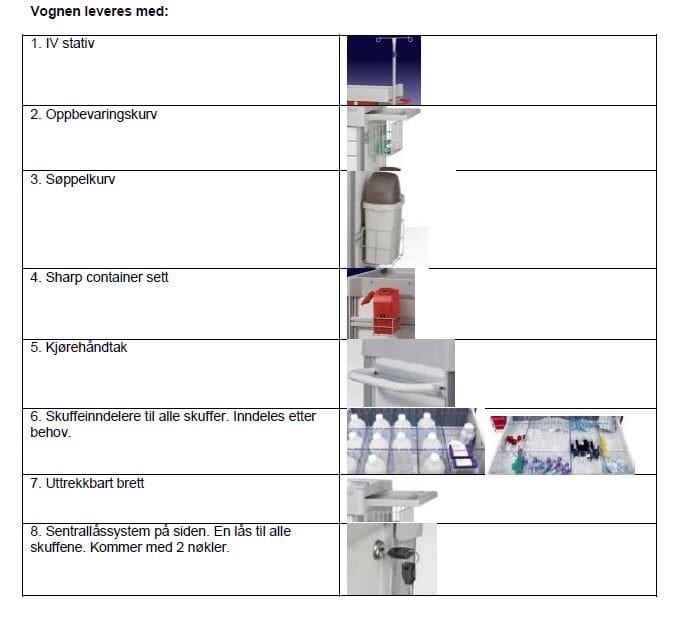 Vognen leveres med:

| | |
|---|---|
| 1. IV stativ | |
| 2. Oppbevaringskurv | |
| 3. Søppelkurv | |
| 4. Sharp container sett | |
| 5. Kjørehåndtak | |
| 6. Skuffeinndelere til alle skuffer. Inndeles etter behov. | |
| 7. Uttrekkbart brett | |
| 8. Sentrallåssystem på siden. En lås til alle skuffene. Kommer med 2 nøkler. | |