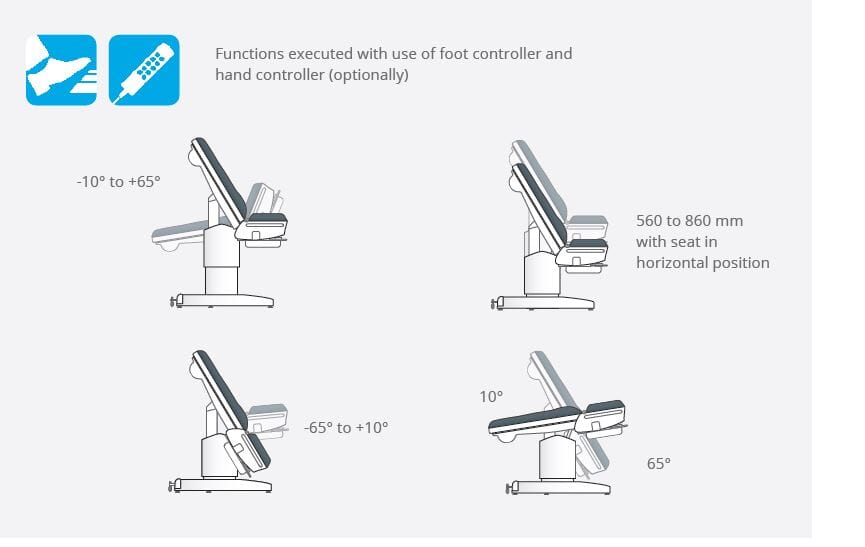 Functions executed with use of foot controller and hand controller (optionally)

-10° to +65°

560 to 860 mm with seat in horizontal position

-65° to +10°

10°

65°